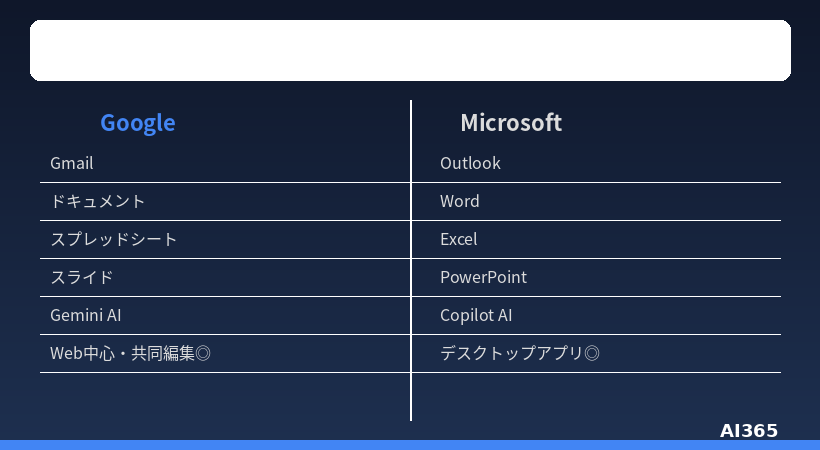 | Google | Microsoft |
|---|---|
| Gmail | Outlook |
| ドキュメント | Word |
| スプレッドシート | Excel |
| スライド | PowerPoint |
| Gemini AI | Copilot AI |
| Web中心・共同編集◎ | デスクトップアプリ◎ |

AI365